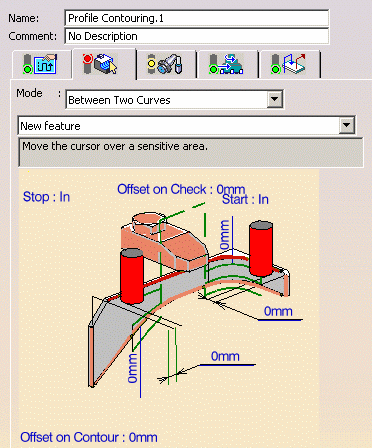 Name: Profile Contouring.1
Comment: No Description

Mode : Between Two Curves

New feature

Move the cursor over a sensitive area.

Stop : In

Offset on Check : 0mm

Start : In

0mm

0mm

0mm

0mm

Offset on Contour : 0mm