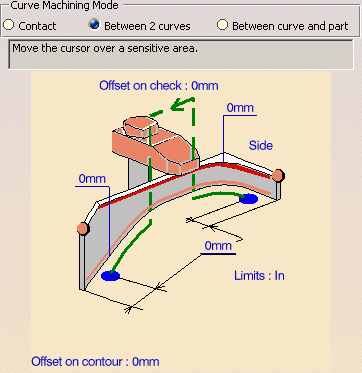 Curve Machining Mode

Contact

Between 2 curves

Between curve and part

Move the cursor over a sensitive area.

Offset on check : 0mm

0mm

Side

0mm

0mm

Limits : In

Offset on contour : 0mm