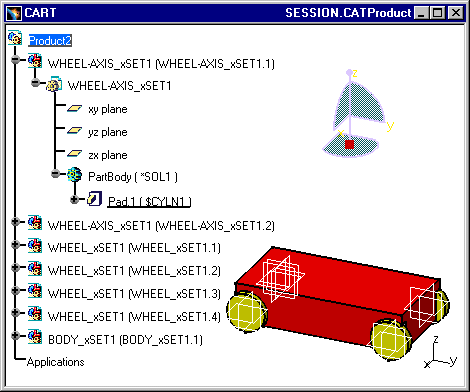 CART SESSION.CATProduct

Product2
WHEEL-AXIS_xSET1 (WHEEL-AXIS_xSET1.1)
WHEEL-AXIS_xSET1
xy plane
yz plane
zx plane
PartBody ( *SOL1 )
Pad.1 ( $CYLN1 )
WHEEL-AXIS_xSET1 (WHEEL-AXIS_xSET1.2)
WHEEL_xSET1 (WHEEL_xSET1.1)
WHEEL_xSET1 (WHEEL_xSET1.2)
WHEEL_xSET1 (WHEEL_xSET1.3)
WHEEL_xSET1 (WHEEL_xSET1.4)
BODY_xSET1 (BODY_xSET1.1)
Applications

z
y
x

z
x
y