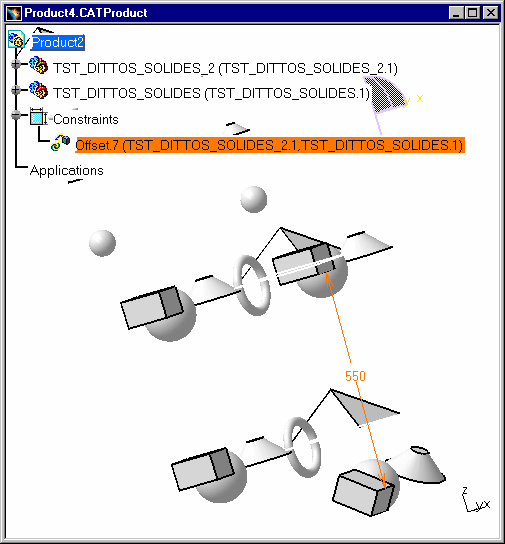 Product4.CATProduct

Product2

TST_DITTOS_SOLIDES_2 (TST_DITTOS_SOLIDES_2.1)

TST_DITTOS_SOLIDES (TST_DITTOS_SOLIDES.1)

y x

Constraints

Offset.7 (TST_DITTOS_SOLIDES_2.1,TST_DITTOS_SOLIDES.1)

Applications

550

z
y x