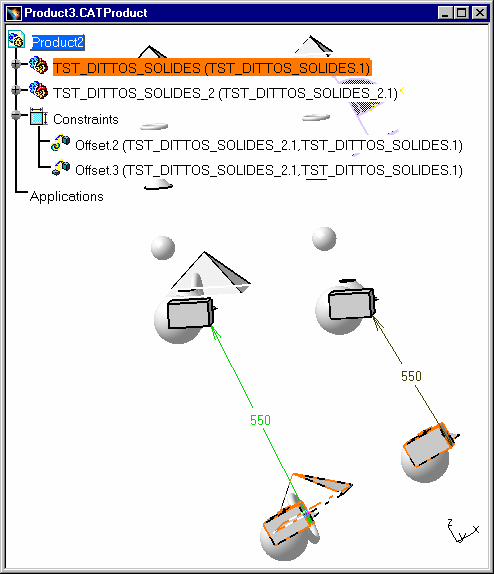 Product3.CATProduct

Product2
TST_DITTOS_SOLIDES (TST_DITTOS_SOLIDES.1)
TST_DITTOS_SOLIDES_2 (TST_DITTOS_SOLIDES_2.1)
Constraints
Offset.2 (TST_DITTOS_SOLIDES_2.1,TST_DITTOS_SOLIDES.1)
Offset.3 (TST_DITTOS_SOLIDES_2.1,TST_DITTOS_SOLIDES.1)
Applications

550

550

z
x