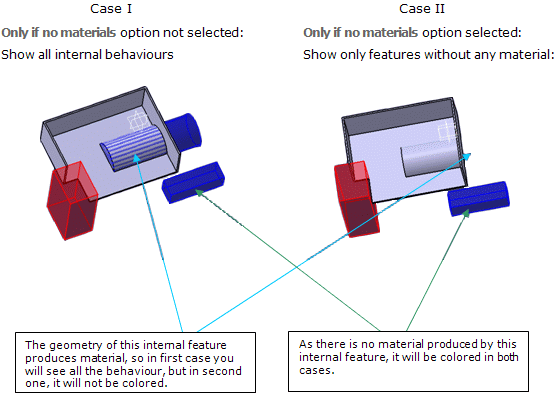 Case I

Only if no materials option not selected:

Show all internal behaviours

Case II

Only if no materials option selected:

Show only features without any material:

The geometry of this internal feature produces material, so in first case you will see all the behaviour, but in second one, it will not be colored.

As there is no material produced by this internal feature, it will be colored in both cases.