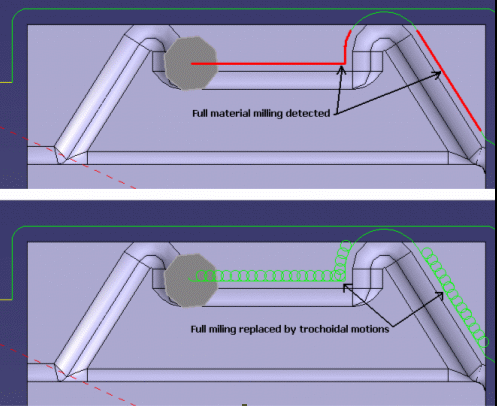 Full material milling detected

Full miling replaced by trochoidal motions