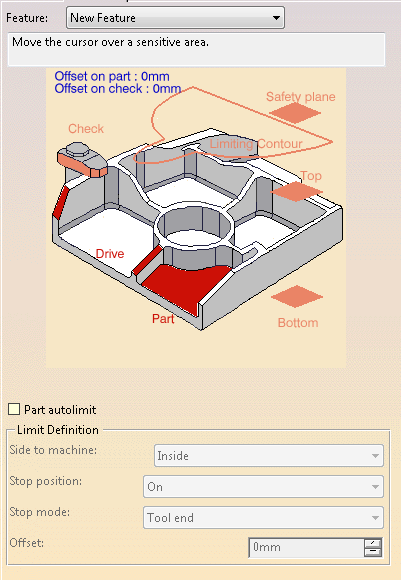 Feature: New Feature

Move the cursor over a sensitive area.

Offset on part : 0mm
Offset on check : 0mm

Safety plane

Check

Limiting Contour

Top

Drive

Part

Bottom

Part autolimit

Limit Definition

Side to machine: Inside

Stop position: On

Stop mode: Tool end

Offset: 0mm