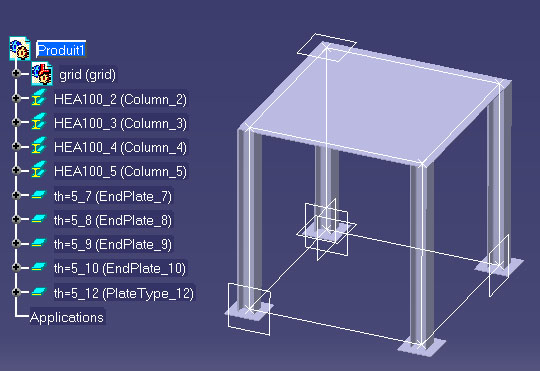 Produit1
grid (grid)
HEA100_2 (Column_2)
HEA100_3 (Column_3)
HEA100_4 (Column_4)
HEA100_5 (Column_5)
th=5_7 (EndPlate_7)
th=5_8 (EndPlate_8)
th=5_9 (EndPlate_9)
th=5_10 (EndPlate_10)
th=5_12 (PlateType_12)
Applications